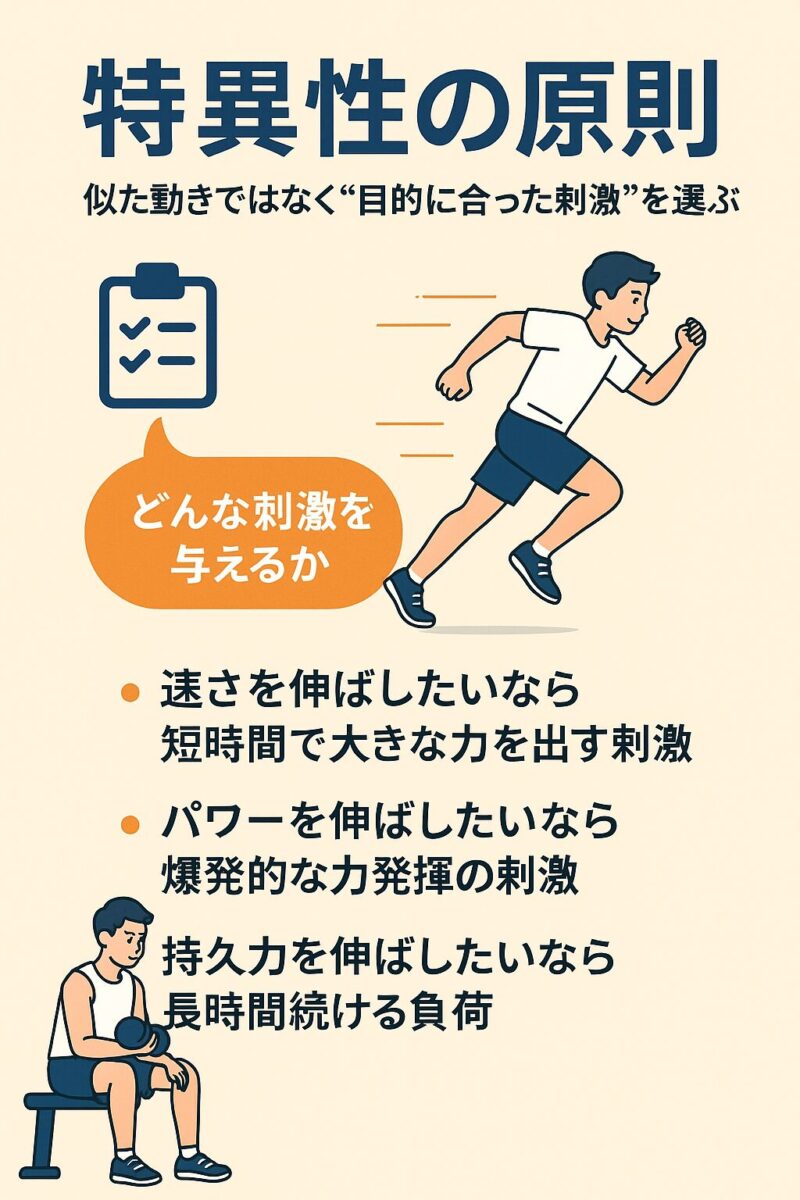 特異性の原則

似た動きではなく“目的に合った刺激”を選ぶ

どんな刺激を与えるか

● 速さを伸ばしたいなら
短時間で大きな力を出す刺激

● パワーを伸ばしたいなら
爆発的な力発揮の刺激

持久力を伸ばしたいなら
長時間続ける負荷